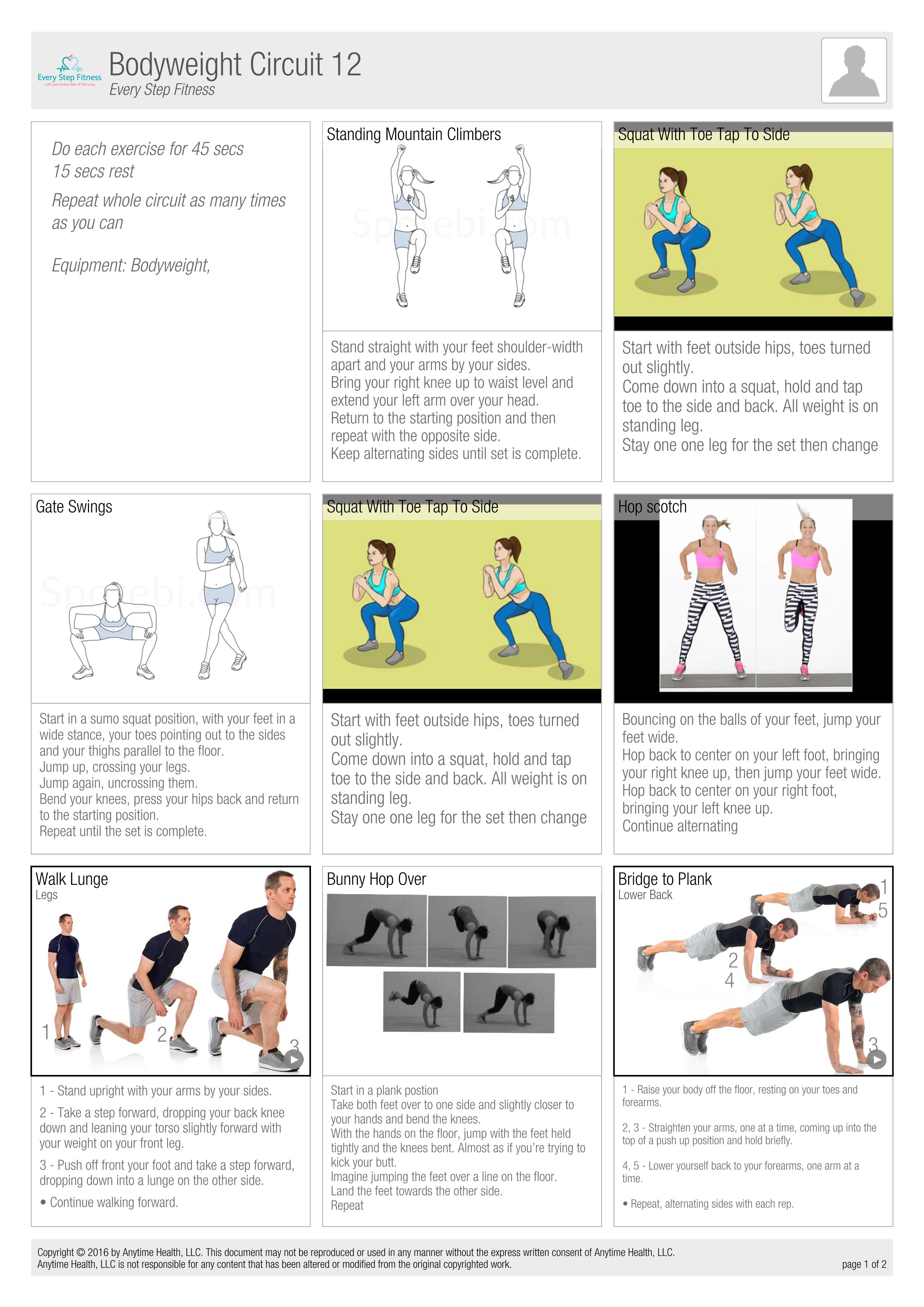 Every Step Fitness
with you every step of the way

Bodyweight Circuit 12
Every Step Fitness

Do each exercise for 45 secs
15 secs rest

Repeat whole circuit as many times as you can

Equipment: Bodyweight,

Standing Mountain Climbers

Spotebi.com

Stand straight with your feet shoulder-width apart and your arms by your sides.
Bring your right knee up to waist level and extend your left arm over your head.
Return to the starting position and then repeat with the opposite side.
Keep alternating sides until set is complete.

Squat With Toe Tap To Side

Start with feet outside hips, toes turned out slightly.
Come down into a squat, hold and tap toe to the side and back. All weight is on standing leg.
Stay one one leg for the set then change

Gate Swings

Spotebi.com

Start in a sumo squat position, with your feet in a wide stance, your toes pointing out to the sides and your thighs parallel to the floor.
Jump up, crossing your legs.
Jump again, uncrossing them.
Bend your knees, press your hips back and return to the starting position.
Repeat until the set is complete.

Squat With Toe Tap To Side

Start with feet outside hips, toes turned out slightly.
Come down into a squat, hold and tap toe to the side and back. All weight is on standing leg.
Stay one one leg for the set then change

Hop scotch

Bouncing on the balls of your feet, jump your feet wide.
Hop back to center on your left foot, bringing your right knee up, then jump your feet wide.
Hop back to center on your right foot, bringing your left knee up.
Continue alternating

Walk Lunge
Legs

1 2 3

1 - Stand upright with your arms by your sides.

2 - Take a step forward, dropping your back knee down and leaning your torso slightly forward with your weight on your front leg.

3 - Push off front your foot and take a step forward, dropping down into a lunge on the other side.

• Continue walking forward.

Bunny Hop Over

Start in a plank postion
Take both feet over to one side and slightly closer to your hands and bend the knees.
With the hands on the floor, jump with the feet held tightly and the knees bent. Almost as if you're trying to kick your butt.
Imagine jumping the feet over a line on the floor.
Land the feet towards the other side.
Repeat

Bridge to Plank
Lower Back

1 5 2 4 3

1 - Raise your body off the floor, resting on your toes and forearms.

2, 3 - Straighten your arms, one at a time, coming up into the top of a push up position and hold briefly.

4, 5 - Lower yourself back to your forearms, one arm at a time.

• Repeat, alternating sides with each rep.

Copyright © 2016 by Anytime Health, LLC. This document may not be reproduced or used in any manner without the express written consent of Anytime Health, LLC.
Anytime Health, LLC is not responsible for any content that has been altered or modified from the original copyrighted work.
page 1 of 2